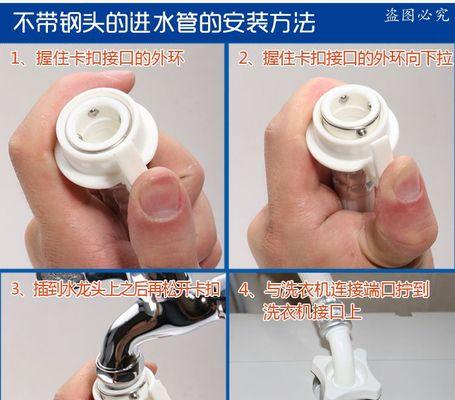 不带钢头的进水管的安装方法

盗图必究

1、握住卡扣接口的外环

2、握住卡扣接口的外环向下拉

3、插到水龙头上之后再松开卡扣

4、与洗衣机连接端口拧到洗衣机接口上