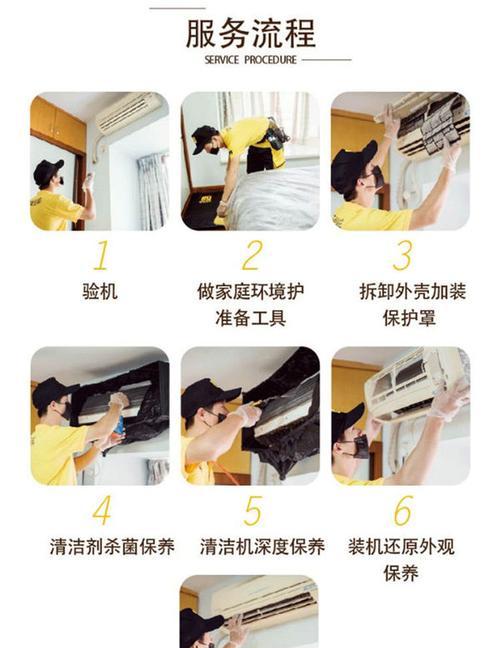 服务流程

SERVICE PROCEDURE

1

验机

2

做家庭环境护准备工具

3

拆卸外壳加装保护罩

4

清洁剂杀菌保养

5

清洁机深度保养

6

装机还原外观保养